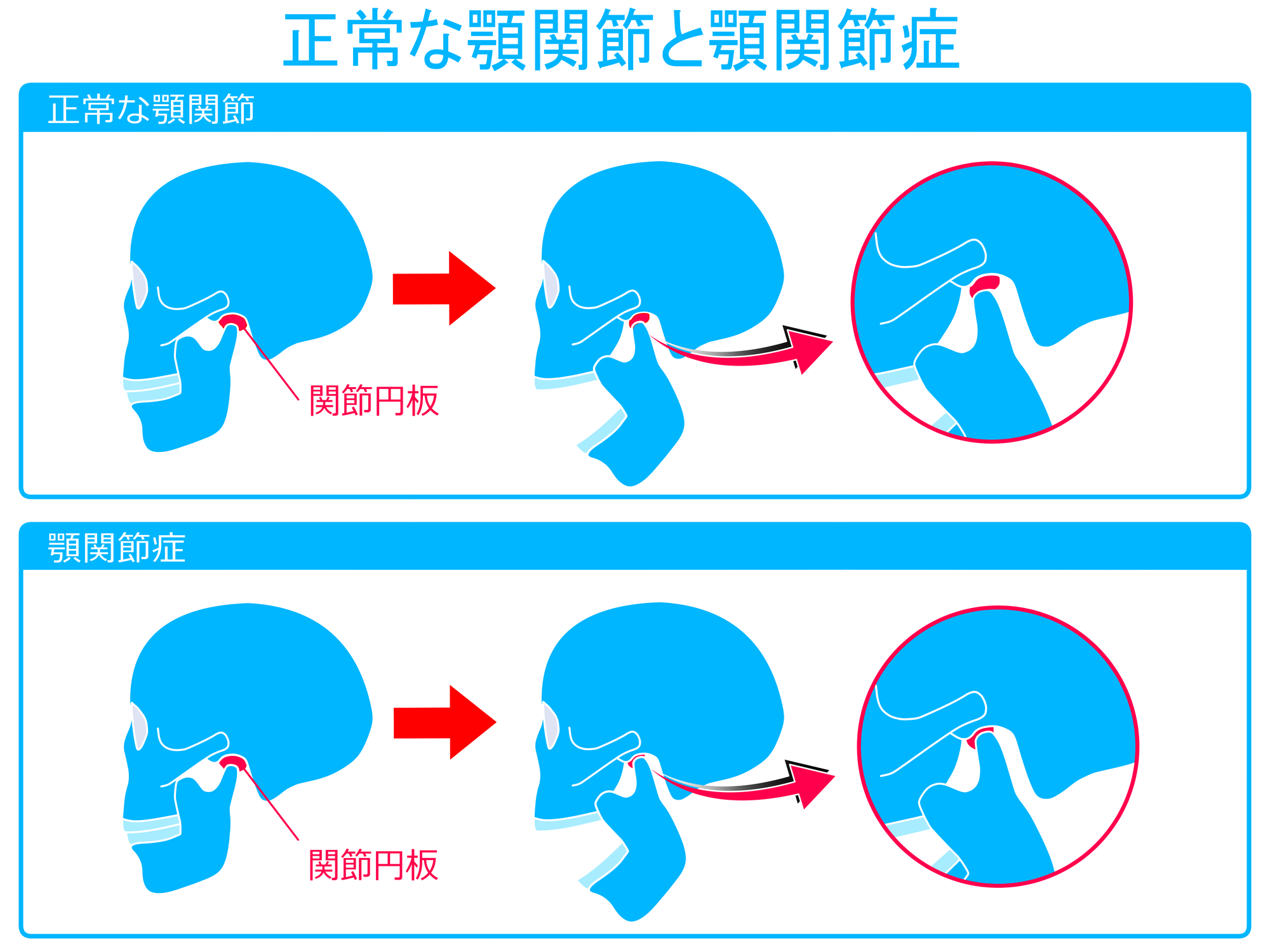 正常な顎関節と顎関節症

正常な顎関節

関節円板

顎関節症

関節円板